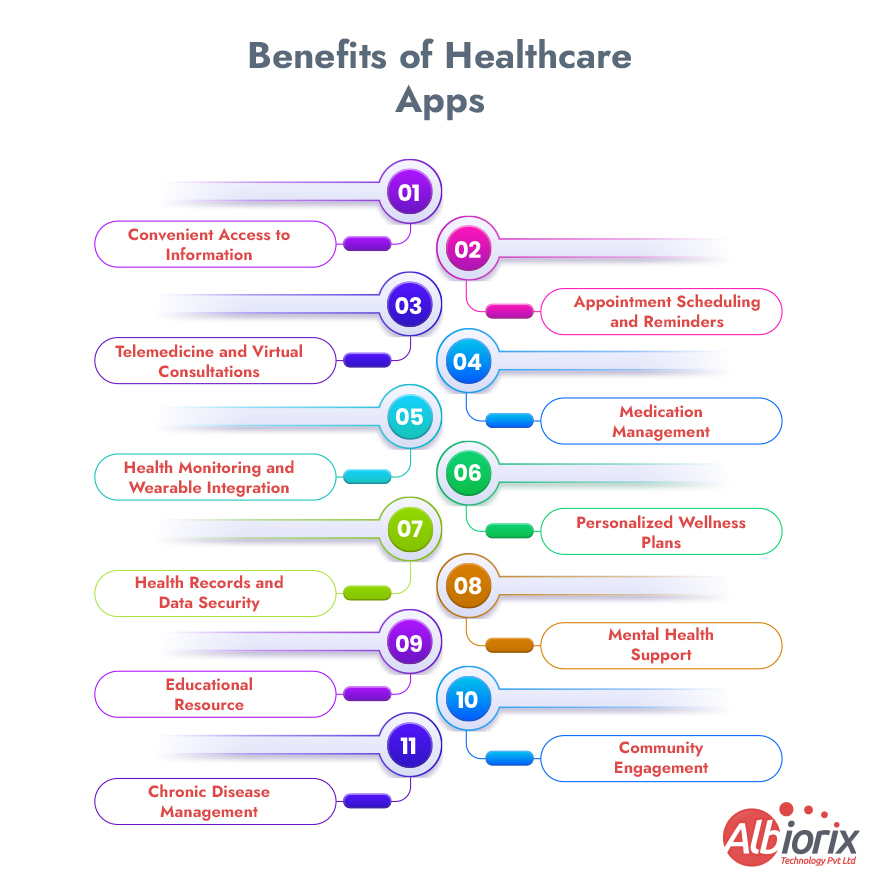 Benefits of Healthcare Apps

01
Convenient Access to Information

02
Appointment Scheduling and Reminders

03
Telemedicine and Virtual Consultations

04
Medication Management

05
Health Monitoring and Wearable Integration

06
Personalized Wellness Plans

07
Health Records and Data Security

08
Mental Health Support

09
Educational Resource

10
Community Engagement

11
Chronic Disease Management

Albiorix
Technology Pvt Ltd